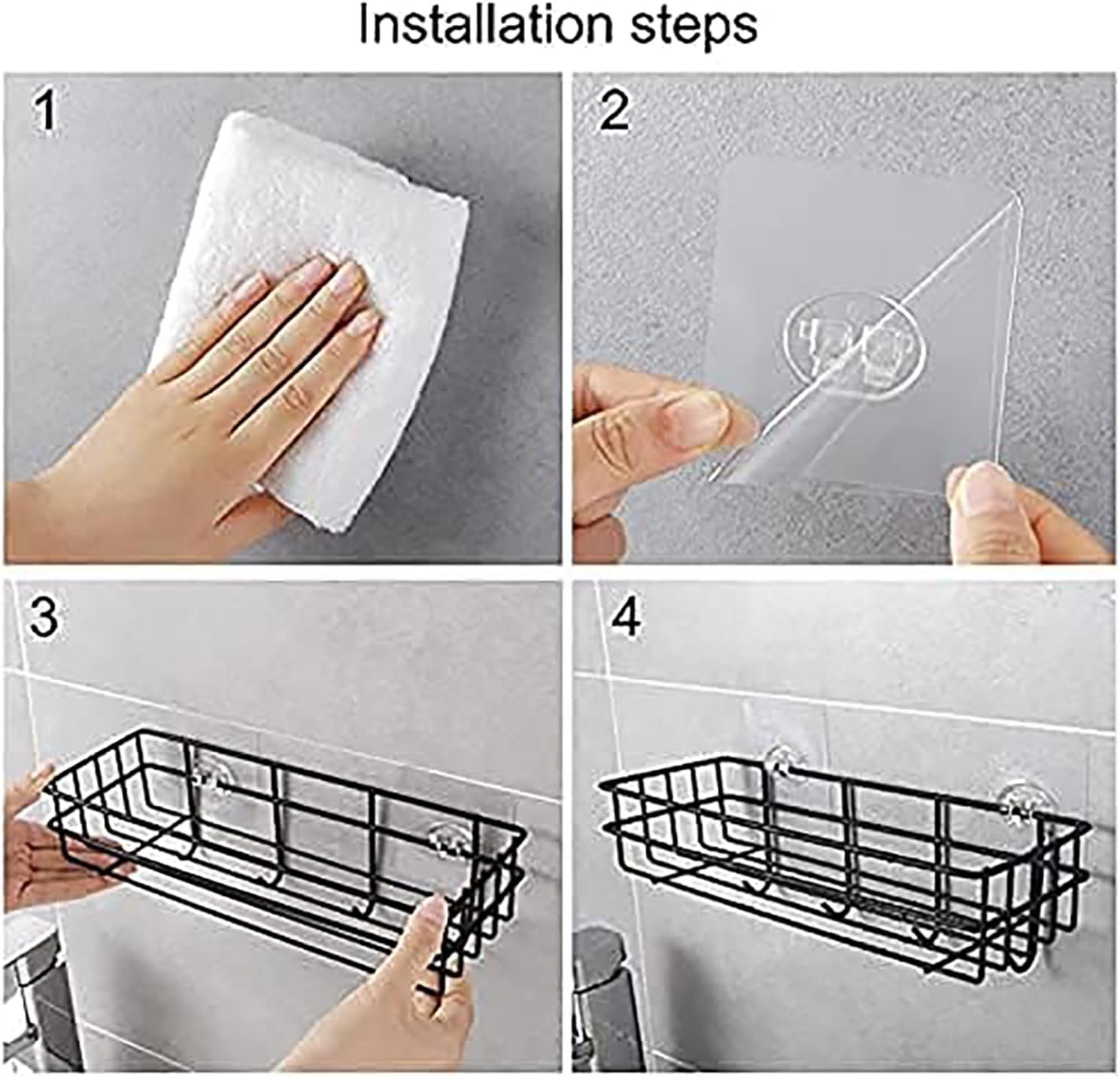 Installation steps

1

2

3

4