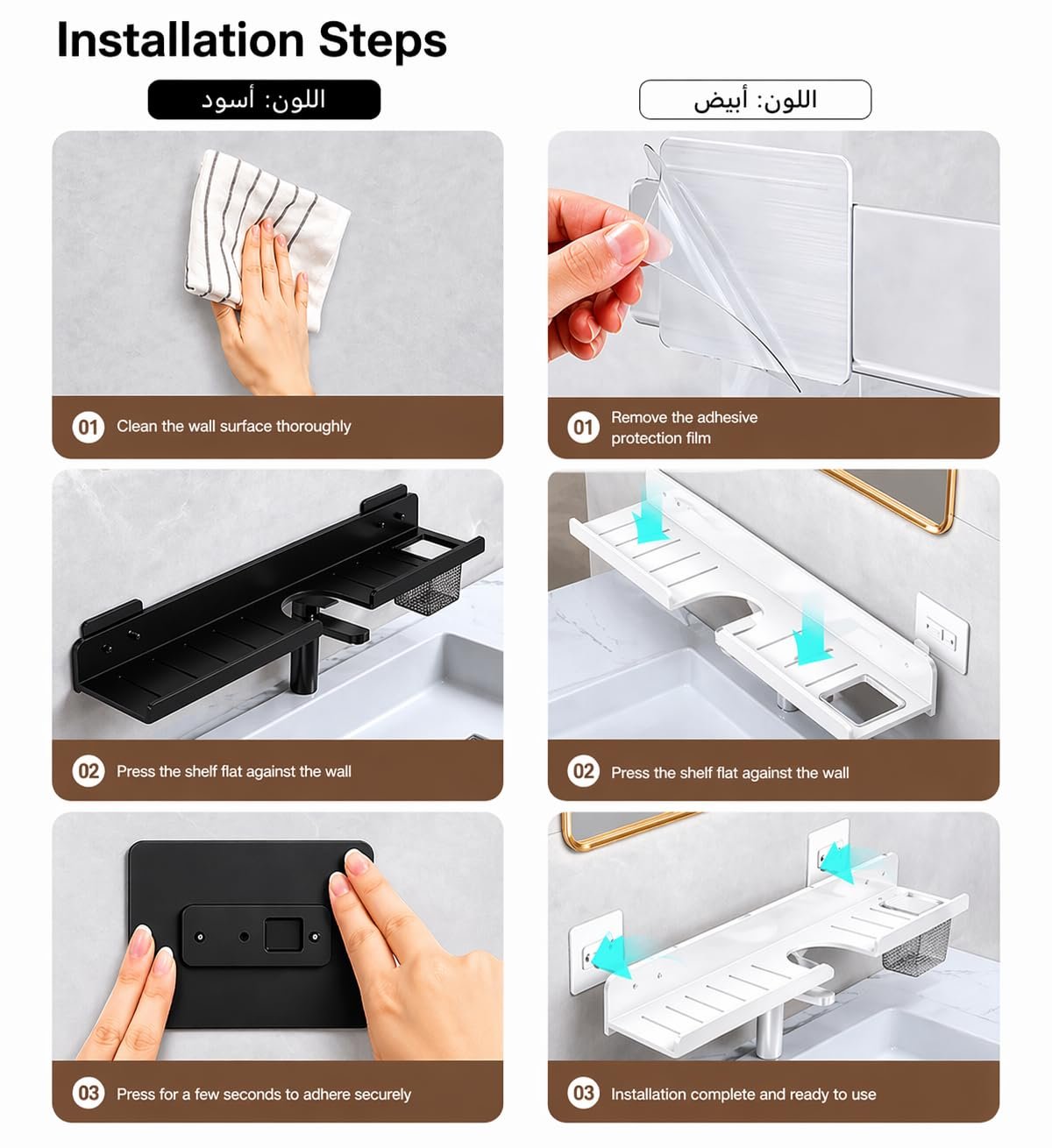 Installation Steps

اللون: أسود

01 Clean the wall surface thoroughly

02 Press the shelf flat against the wall

03 Press for a few seconds to adhere securely

اللون: أبيض

01 Remove the adhesive protection film

02 Press the shelf flat against the wall

03 Installation complete and ready to use