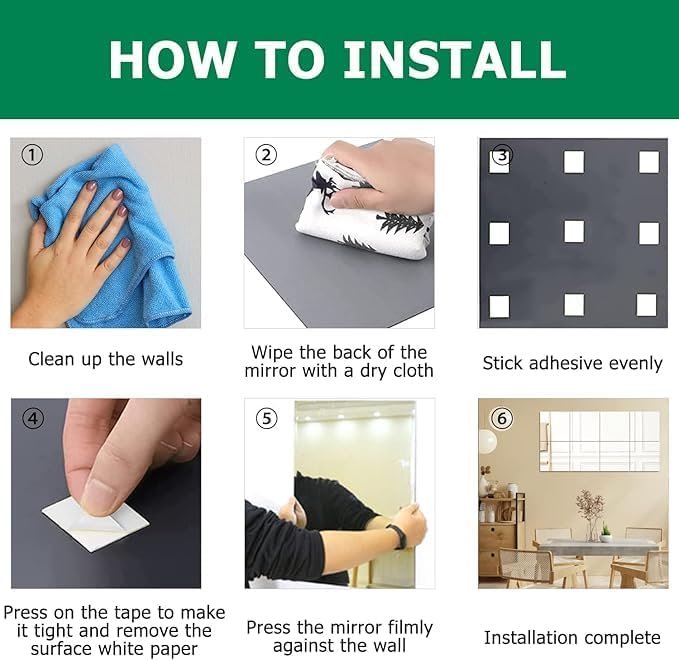 HOW TO INSTALL

①

Clean up the walls

②

Wipe the back of the mirror with a dry cloth

③

Stick adhesive evenly

④

Press on the tape to make it tight and remove the surface white paper

⑤

Press the mirror filmly against the wall

⑥

Installation complete