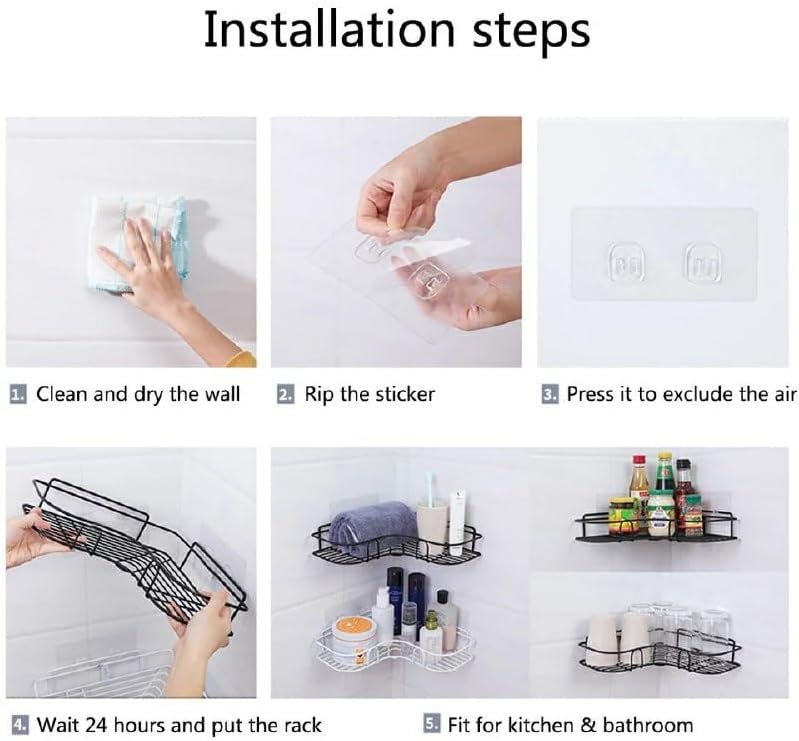 Installation steps

1. Clean and dry the wall

2. Rip the sticker

3. Press it to exclude the air

4. Wait 24 hours and put the rack

5. Fit for kitchen & bathroom