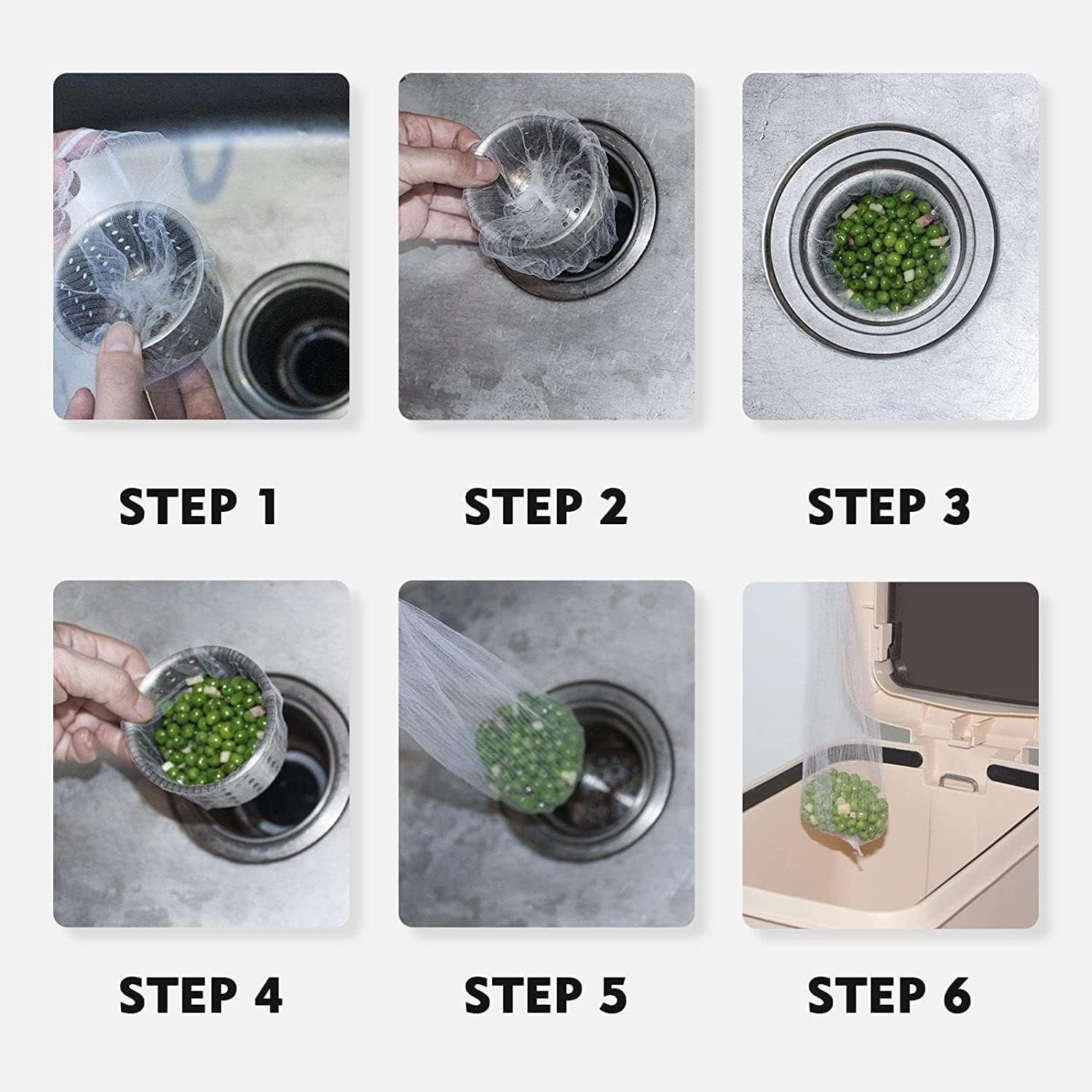 STEP 1

STEP 2

STEP 3

STEP 4

STEP 5

STEP 6