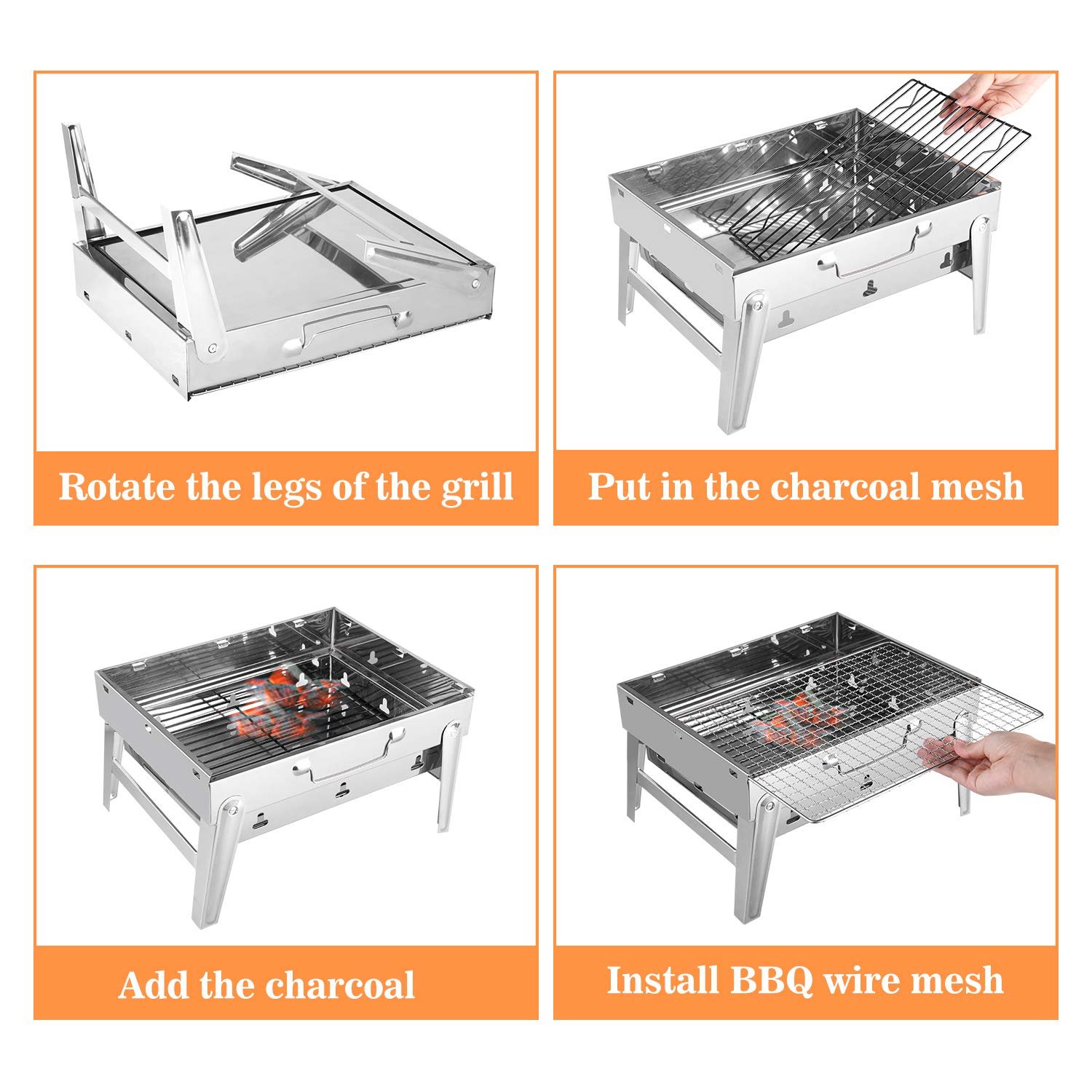 Rotate the legs of the grill

Put in the charcoal mesh

Add the charcoal

Install BBQ wire mesh