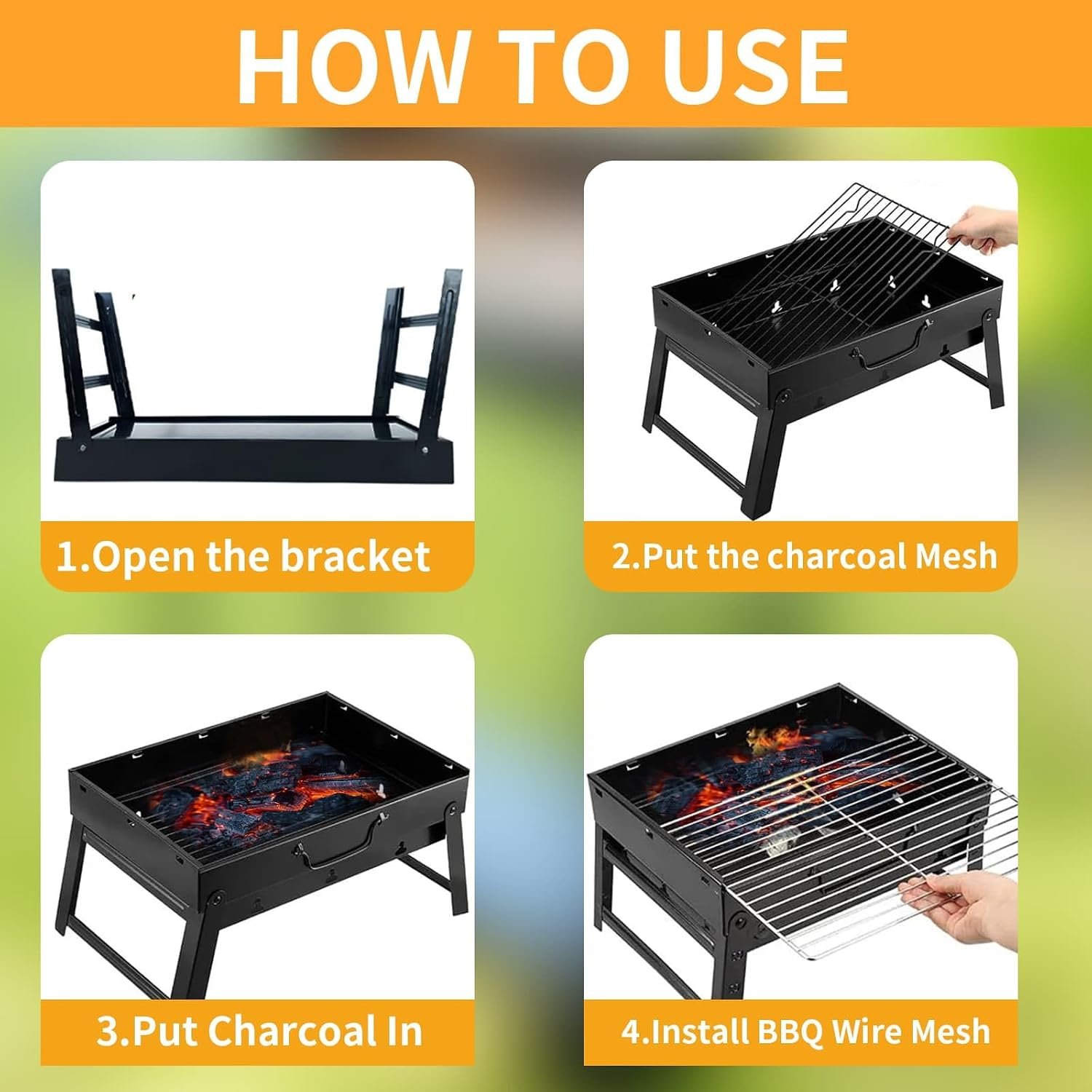 HOW TO USE

1.Open the bracket

2.Put the charcoal Mesh

3.Put Charcoal In

4.Install BBQ Wire Mesh