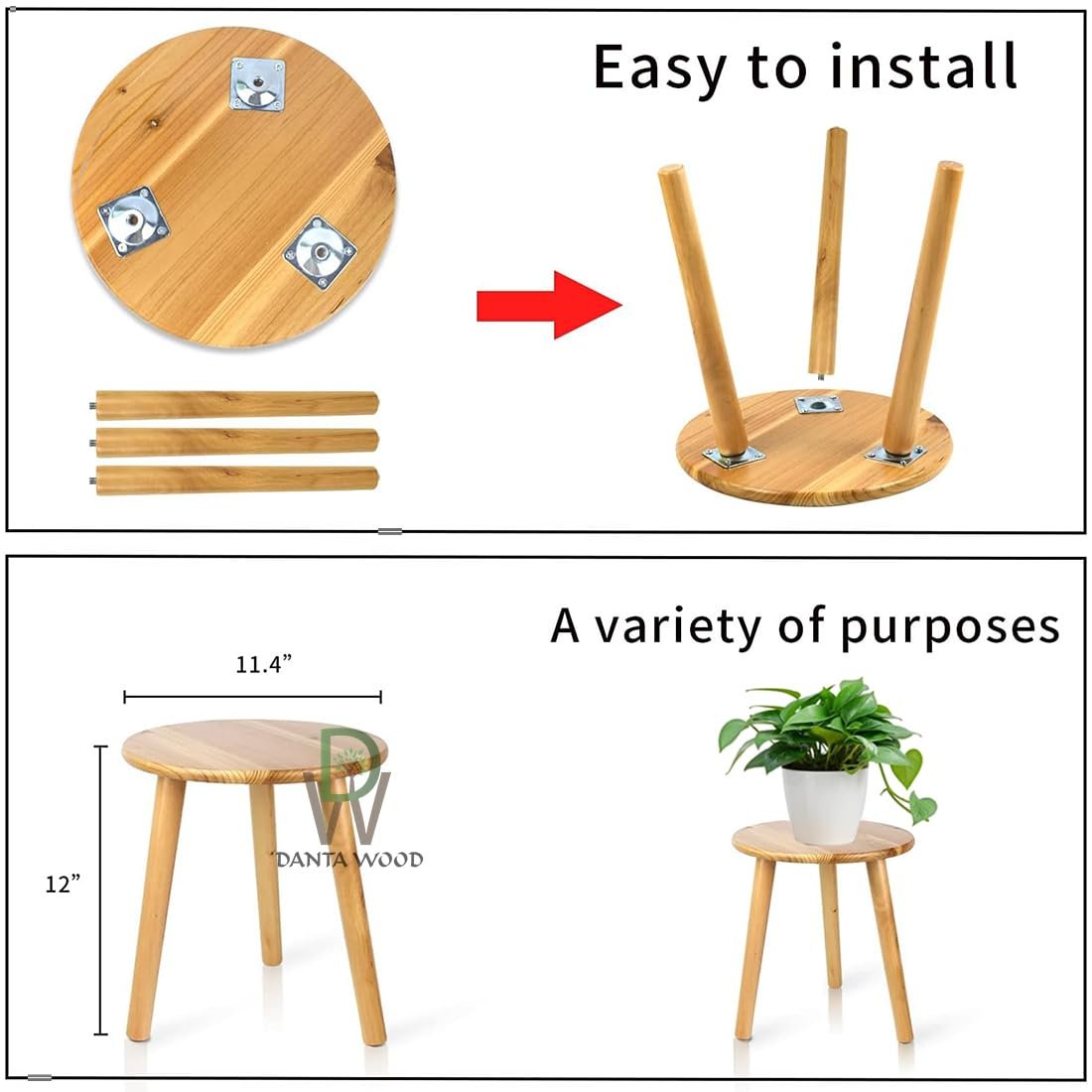 Easy to install

A variety of purposes

11.4"

12"

DW
DANTA WOOD