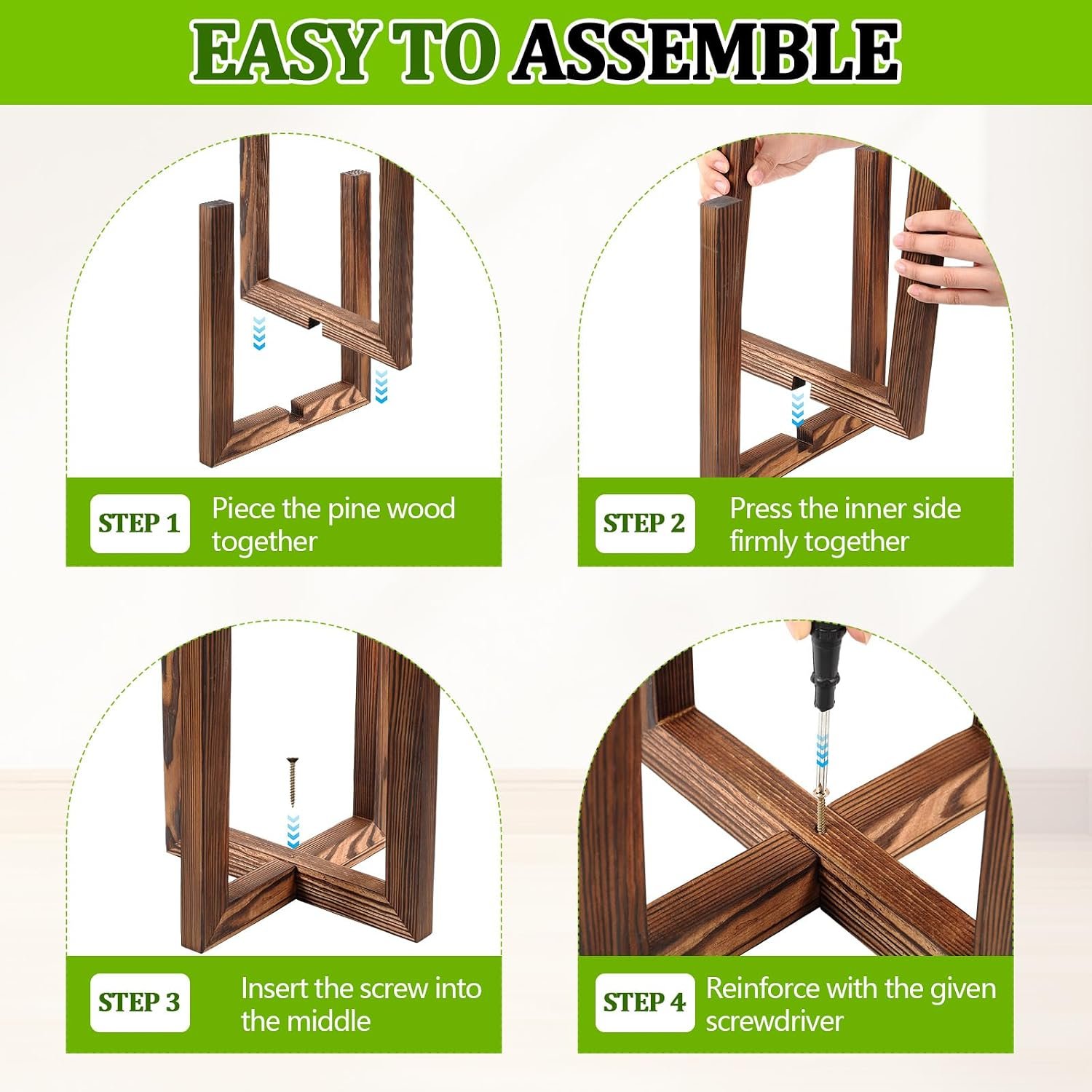 EASY TO ASSEMBLE

STEP 1

Piece the pine wood together

STEP 2

Press the inner side firmly together

STEP 3

Insert the screw into the middle

STEP 4

Reinforce with the given screwdriver